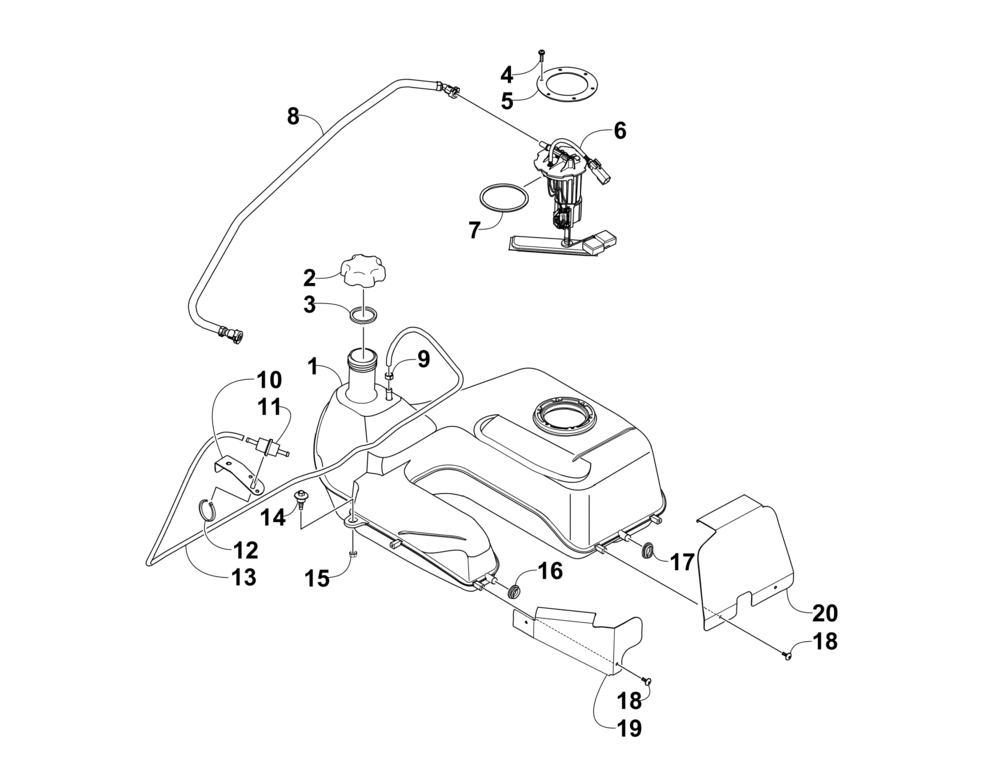 4
5
8
6
7
2
3
1
9
10
11
14
12
13
15
16
17
20
18
18
19